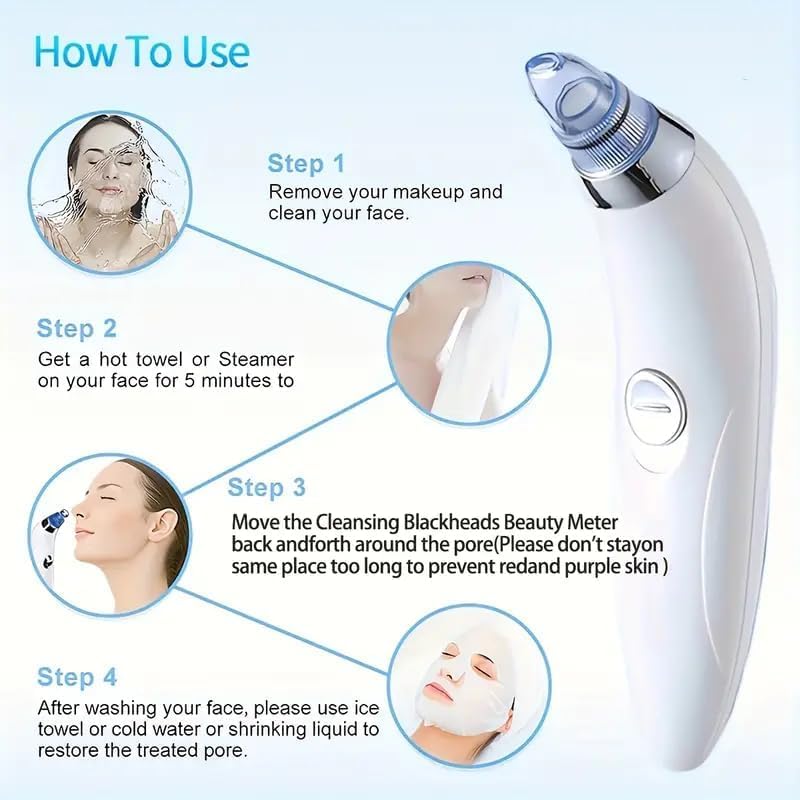 How To Use

Step 1
Remove your makeup and clean your face.

Step 2
Get a hot towel or Steamer on your face for 5 minutes to

Step 3
Move the Cleansing Blackheads Beauty Meter back andforth around the pore(Please don't stayon same place too long to prevent redand purple skin )

Step 4
After washing your face, please use ice towel or cold water or shrinking liquid to restore the treated pore.