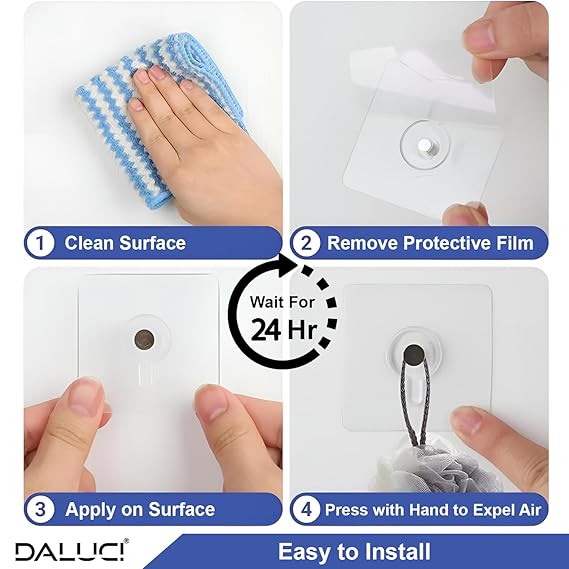 1 Clean Surface

2 Remove Protective Film

Wait For 24 Hr

3 Apply on Surface

4 Press with Hand to Expel Air

DALUCI®

Easy to Install