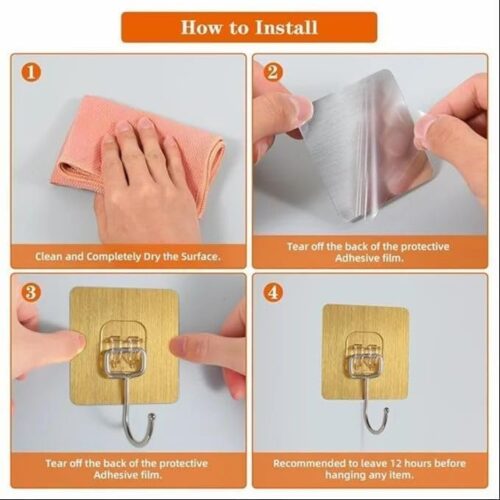 How to Install

1

Clean and Completely Dry the Surface.

2

Tear off the back of the protective Adhesive film.

3

Tear off the back of the protective Adhesive film.

4

Recommended to leave 12 hours before hanging any item.