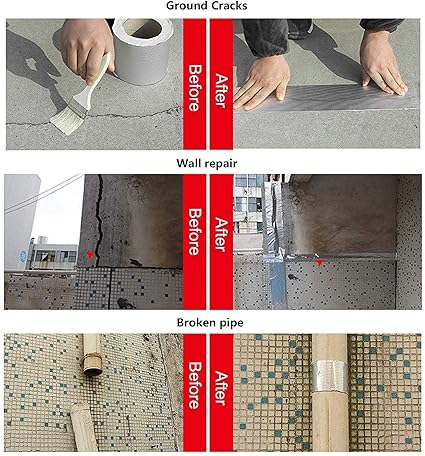 Ground Cracks

Before

After

Wall repair

Before

After

Broken pipe

Before

After