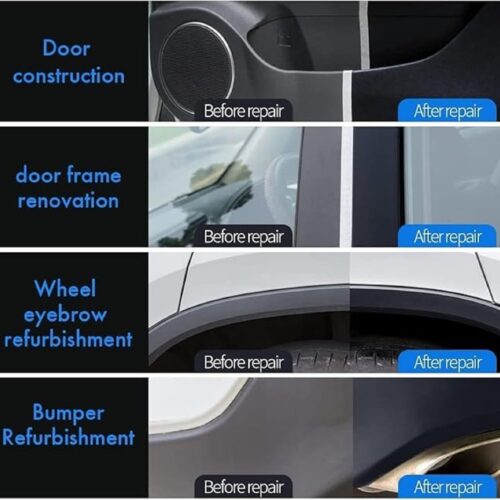 Door construction

Before repair

After repair

door frame renovation

Before repair

After repair

Wheel eyebrow refurbishment

Before repair

After repair

Bumper Refurbishment

Before repair

After repair