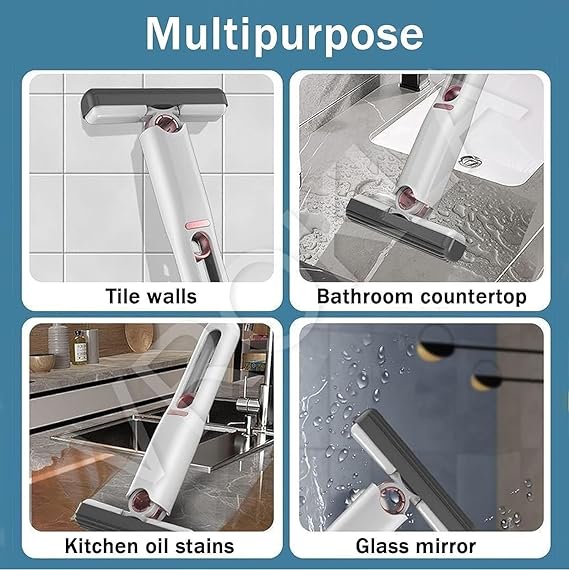 Multipurpose

Tile walls

Bathroom countertop

Kitchen oil stains

Glass mirror